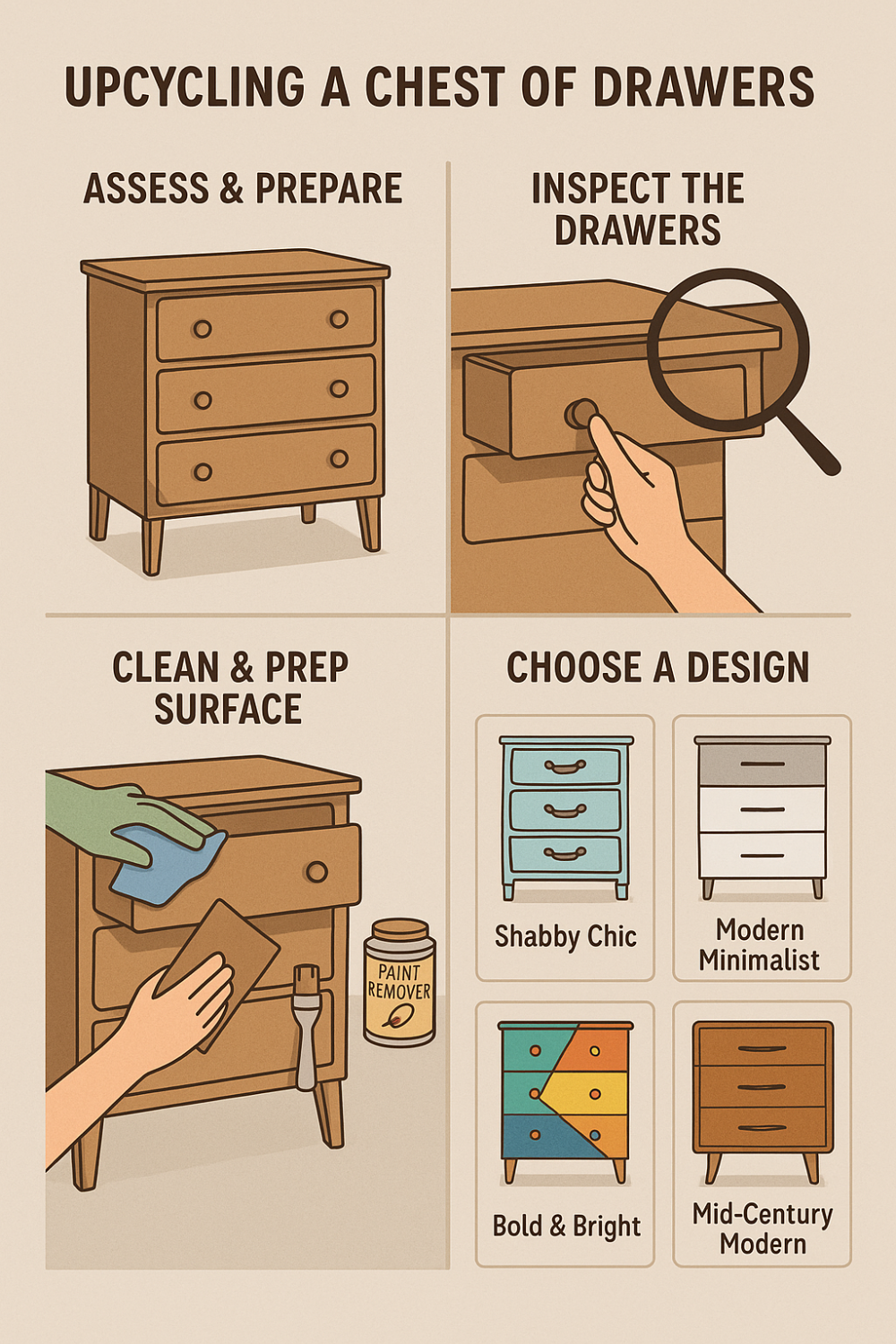 UPCYCLING A CHEST OF DRAWERS

ASSESS & PREPARE

INSPECT THE DRAWERS

CLEAN & PREP SURFACE

PAINT REMOVER

CHOOSE A DESIGN

Shabby Chic

Modern Minimalist

Bold & Bright

Mid-Century Modern