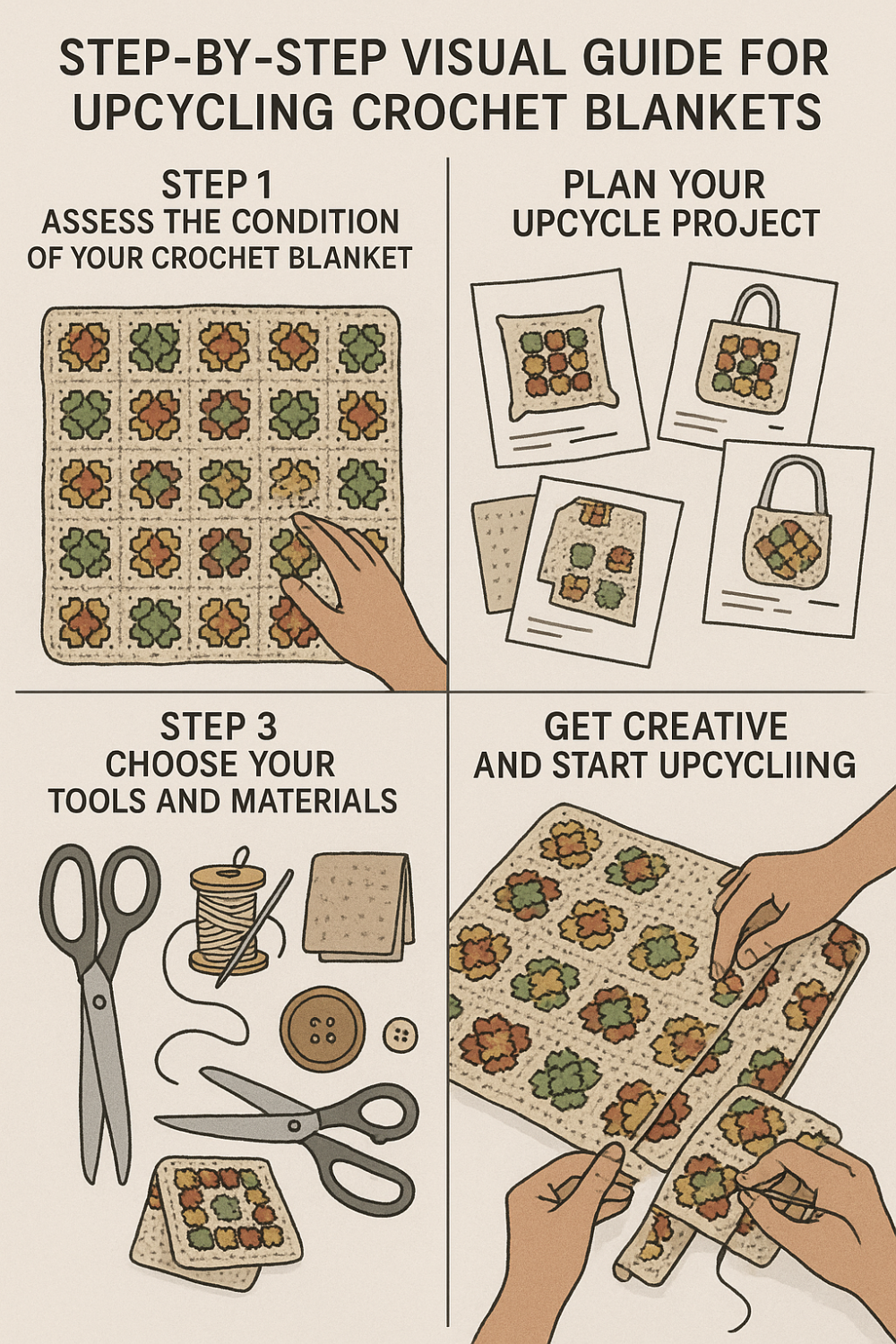 STEP-BY-STEP VISUAL GUIDE FOR UPCYCLING CROCHET BLANKETS

STEP 1
ASSESS THE CONDITION OF YOUR CROCHET BLANKET

PLAN YOUR UPCYCLE PROJECT

STEP 3
CHOOSE YOUR TOOLS AND MATERIALS

GET CREATIVE AND START UPCYCLIING