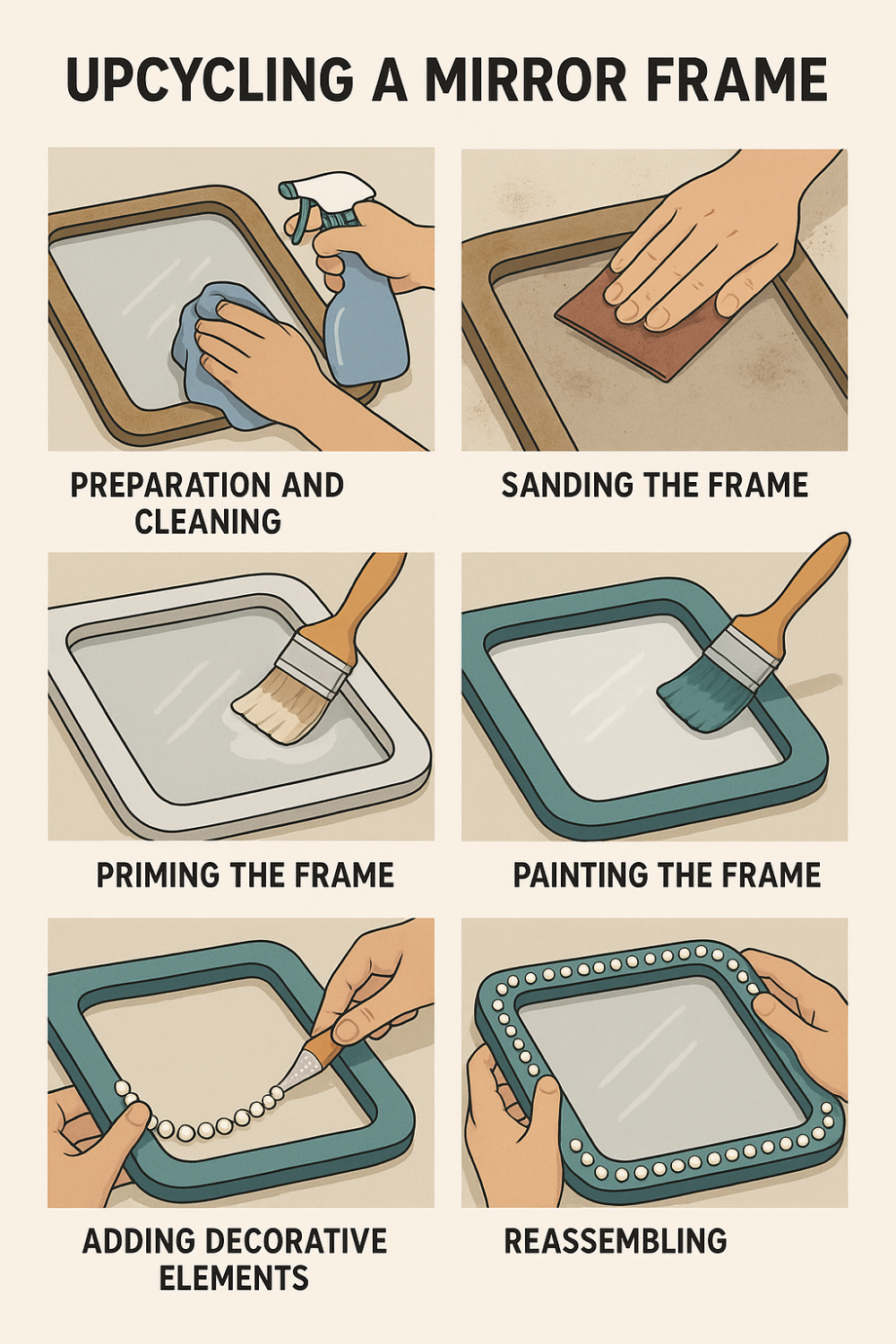 UPCYCLING A MIRROR FRAME

PREPARATION AND CLEANING

SANDING THE FRAME

PRIMING THE FRAME

PAINTING THE FRAME

ADDING DECORATIVE ELEMENTS

REASSEMBLING