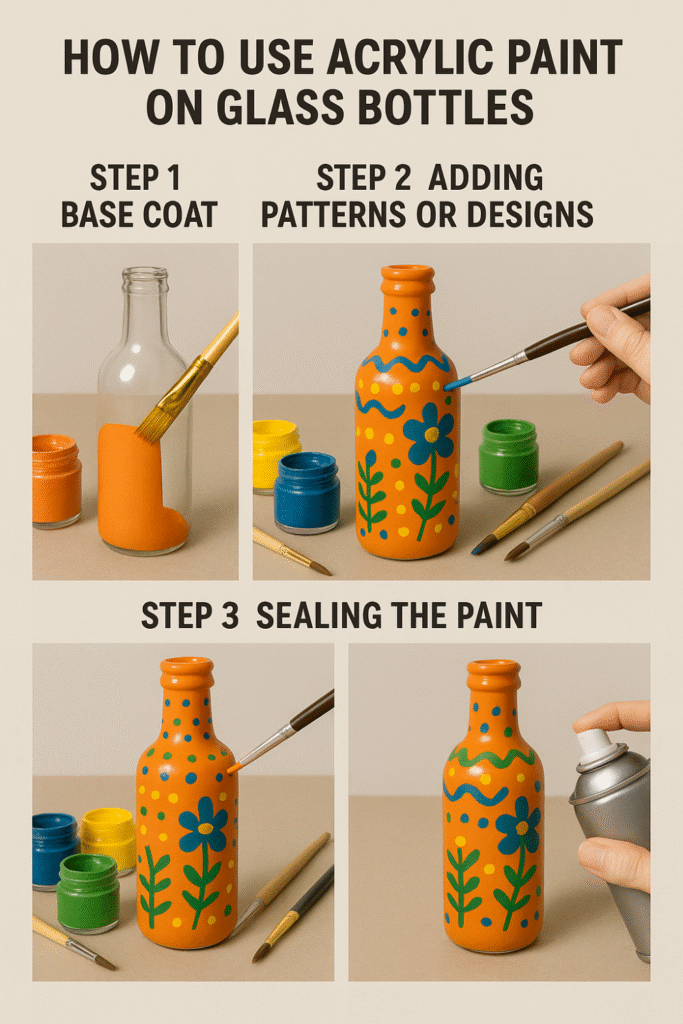 HOW TO USE ACRYLIC PAINT ON GLASS BOTTLES

STEP 1
BASE COAT

STEP 2 ADDING PATTERNS OR DESIGNS

STEP 3 SEALING THE PAINT