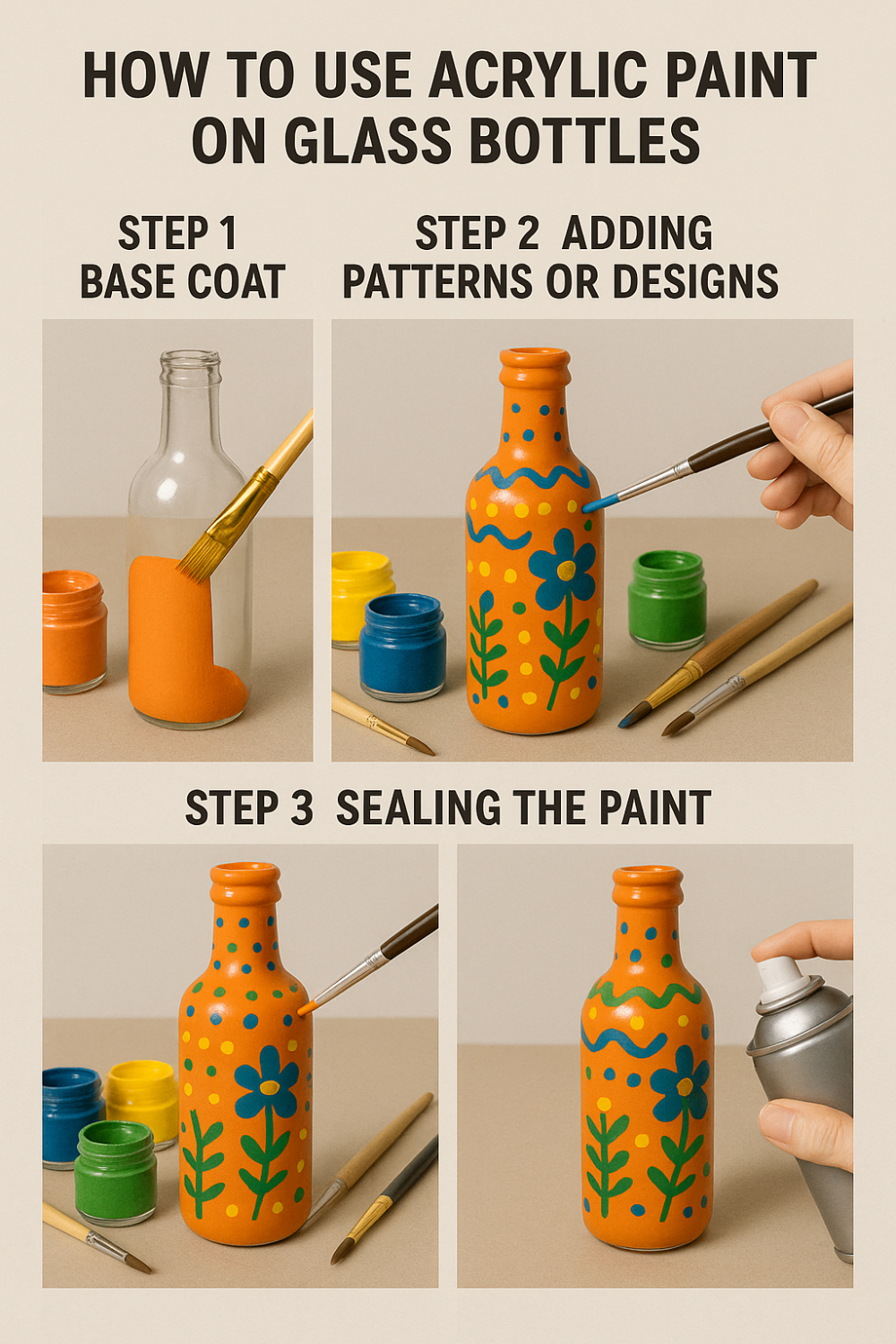 HOW TO USE ACRYLIC PAINT ON GLASS BOTTLES

STEP 1
BASE COAT

STEP 2 ADDING PATTERNS OR DESIGNS

STEP 3 SEALING THE PAINT