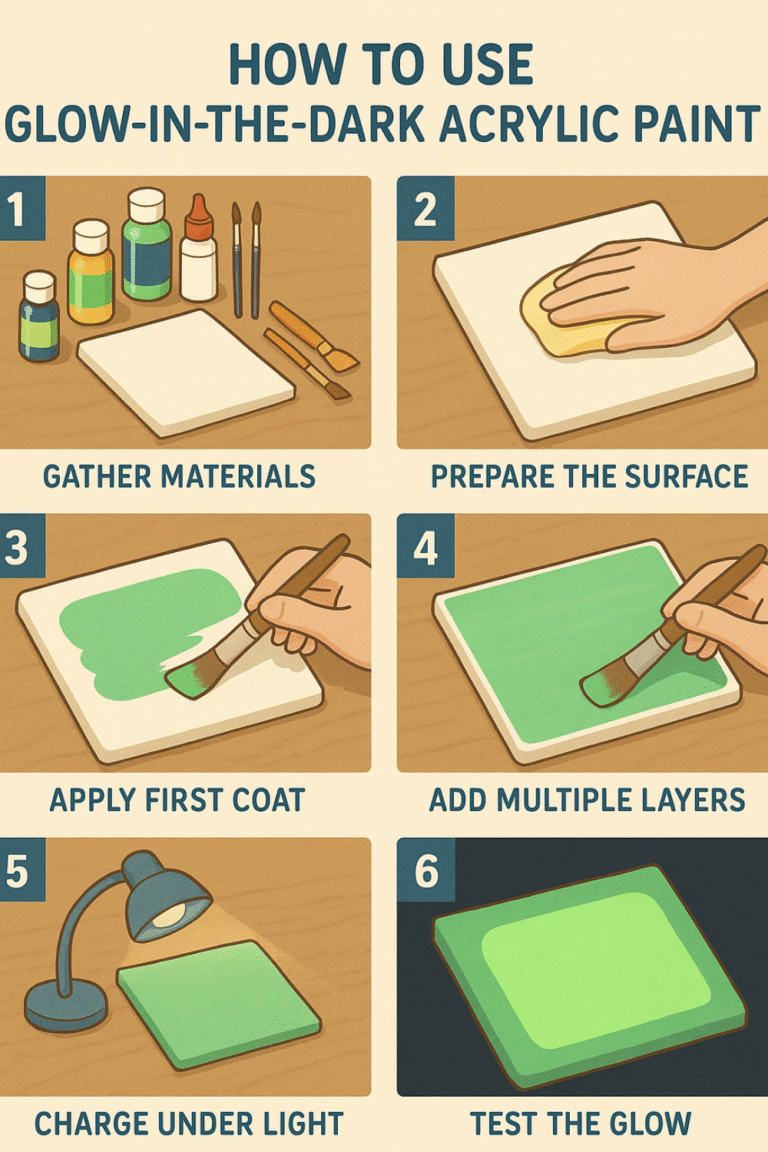 HOW TO USE
GLOW-IN-THE-DARK ACRYLIC PAINT

1
GATHER MATERIALS

2
PREPARE THE SURFACE

3
APPLY FIRST COAT

4
ADD MULTIPLE LAYERS

5
CHARGE UNDER LIGHT

6
TEST THE GLOW