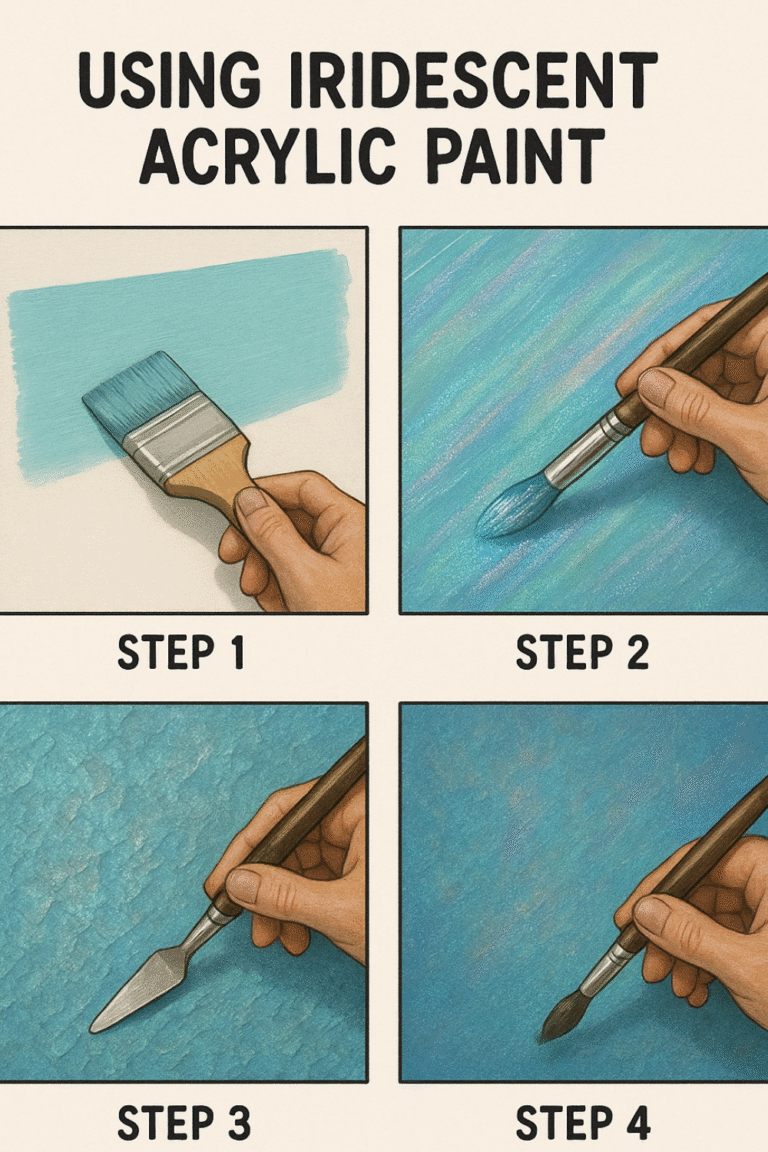 USING IRIDESCENT ACRYLIC PAINT

STEP 1

STEP 2

STEP 3

STEP 4