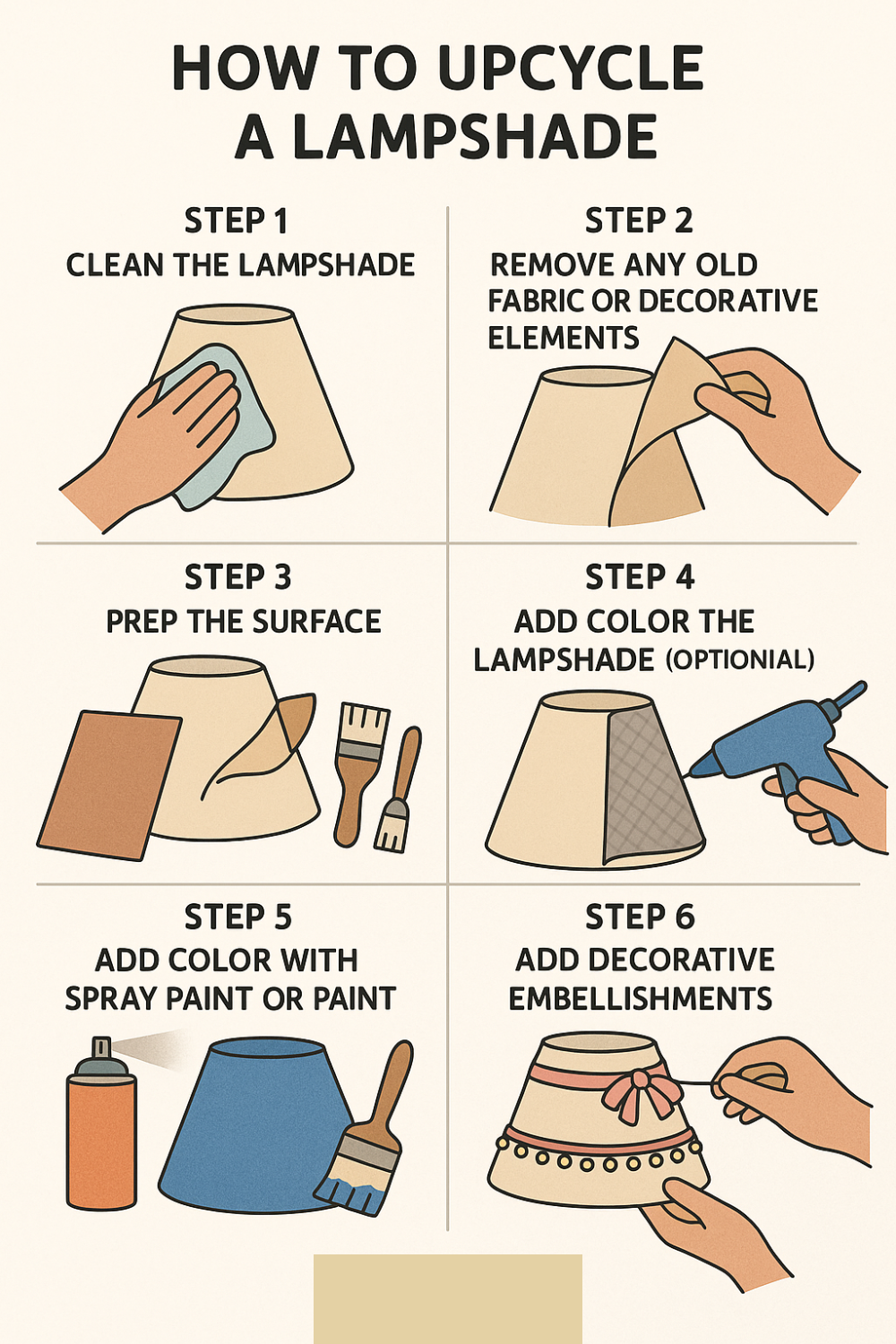 HOW TO UPCYCLE A LAMPSHADE

STEP 1
CLEAN THE LAMPSHADE

STEP 2
REMOVE ANY OLD FABRIC OR DECORATIVE ELEMENTS

STEP 3
PREP THE SURFACE

STEP 4
ADD COLOR THE LAMPSHADE (OPTIONAL)

STEP 5
ADD COLOR WITH SPRAY PAINT OR PAINT

STEP 6
ADD DECORATIVE EMBELLISHMENTS