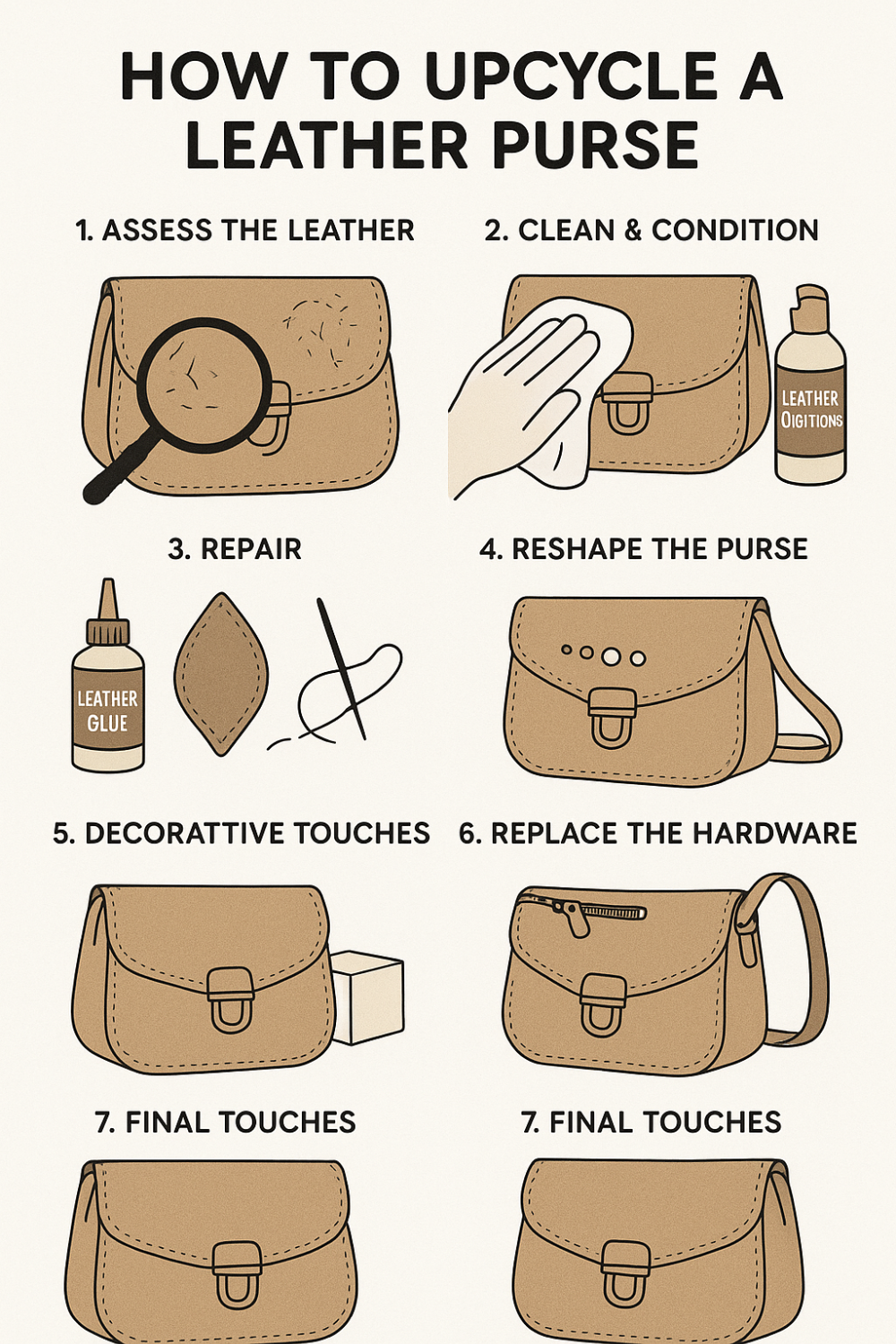 HOW TO UPCYCLE A LEATHER PURSE

1. ASSESS THE LEATHER

2. CLEAN & CONDITION

LEATHER OIGITIONS

3. REPAIR

LEATHER GLUE

4. RESHAPE THE PURSE

5. DECORATTIVE TOUCHES

6. REPLACE THE HARDWARE

7. FINAL TOUCHES

7. FINAL TOUCHES