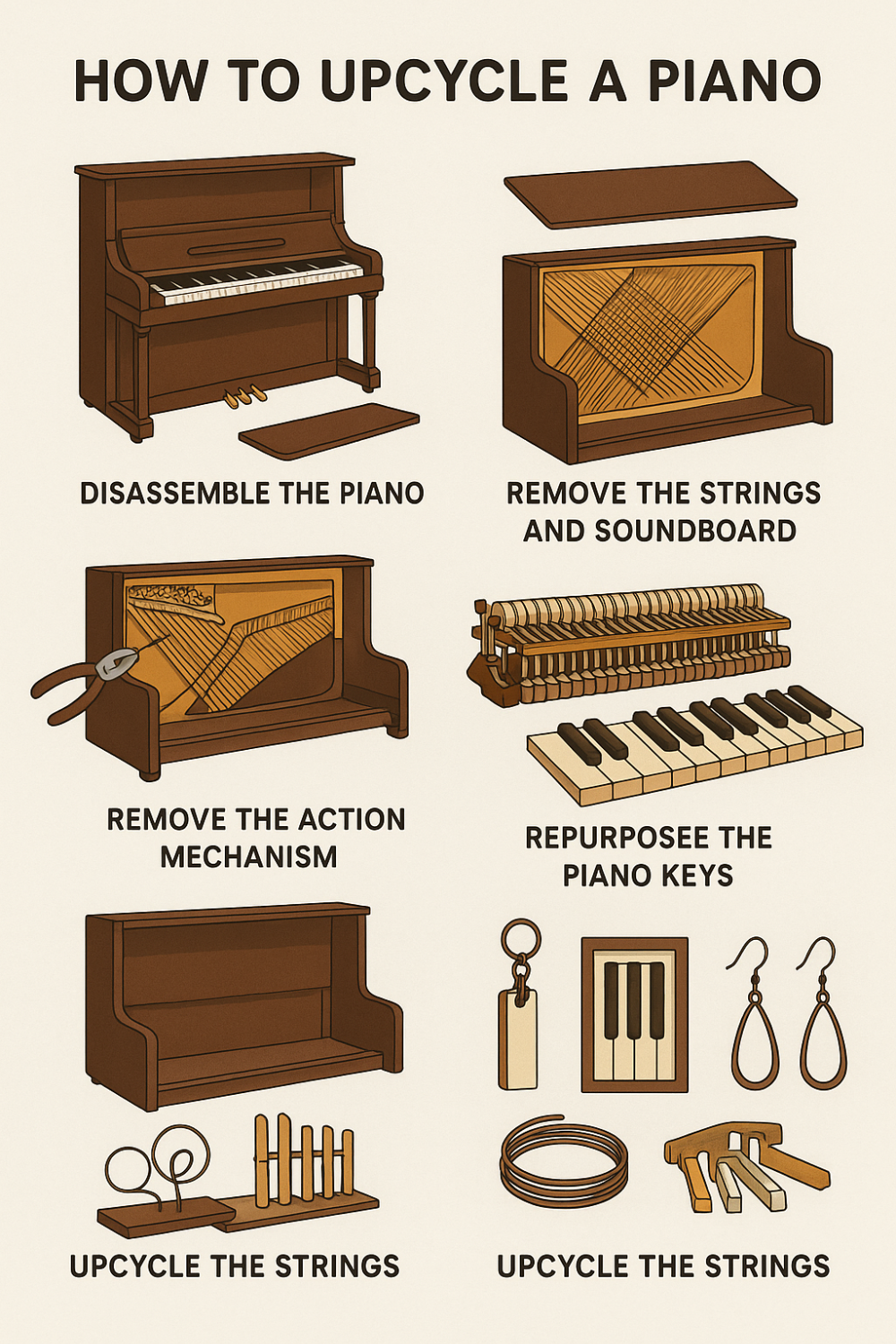 HOW TO UPCYCLE A PIANO

DISASSEMBLE THE PIANO

REMOVE THE STRINGS AND SOUNDBOARD

REMOVE THE ACTION MECHANISM

REPURPOSEE THE PIANO KEYS

UPCYCLE THE STRINGS

UPCYCLE THE STRINGS