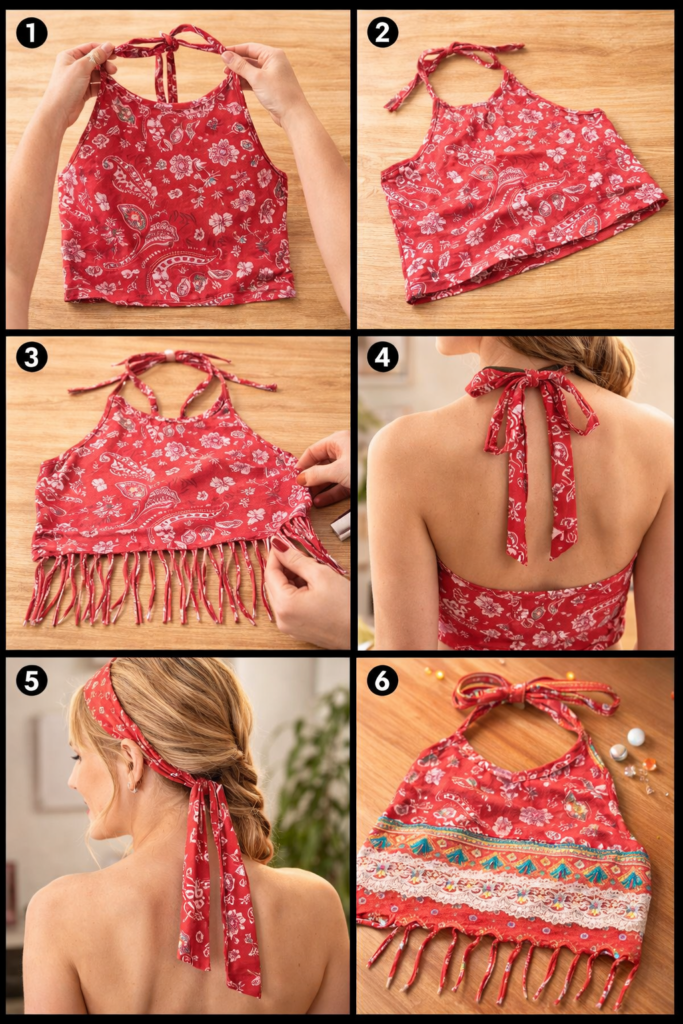 1

2

3

4

5

6