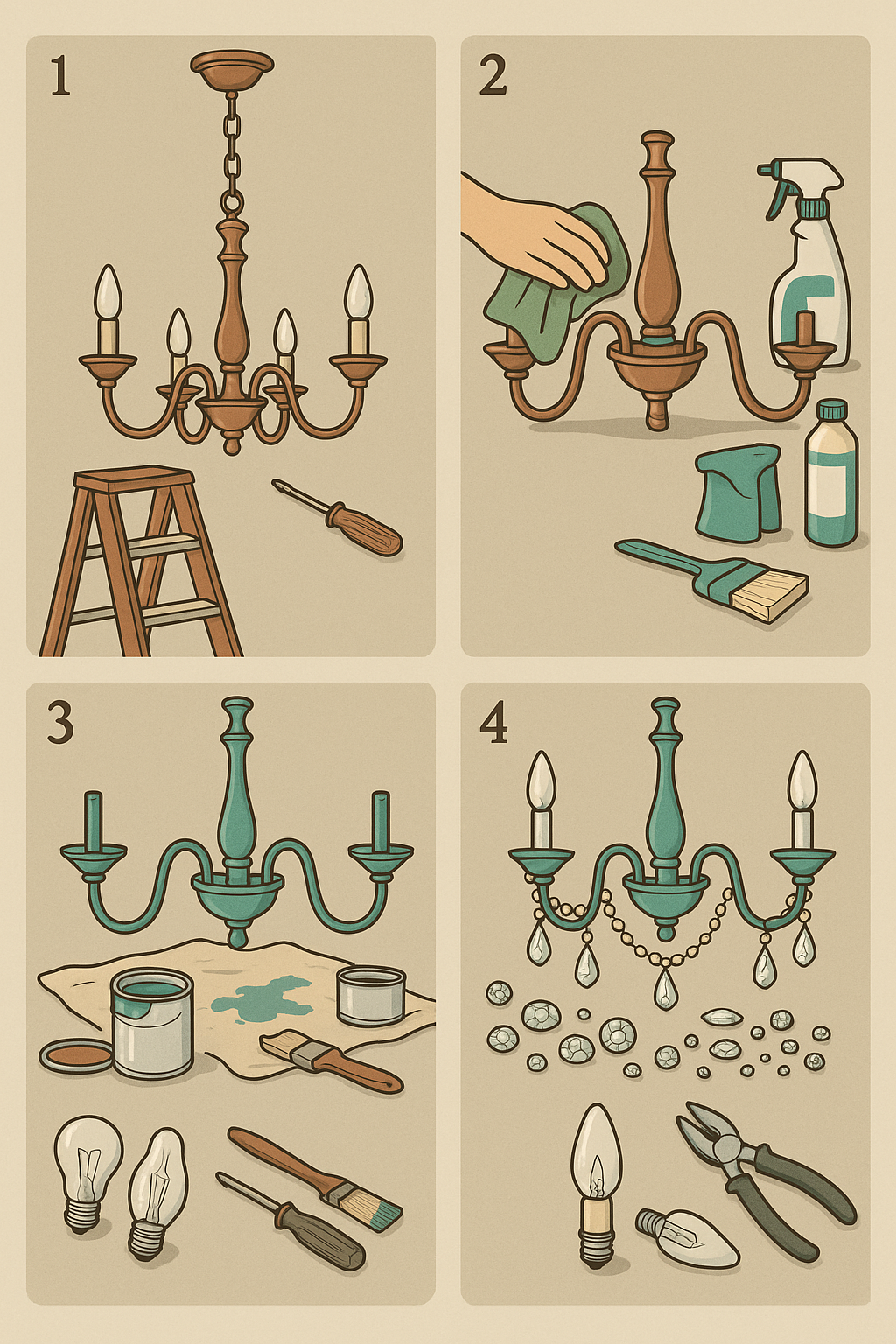 1

2

3

4