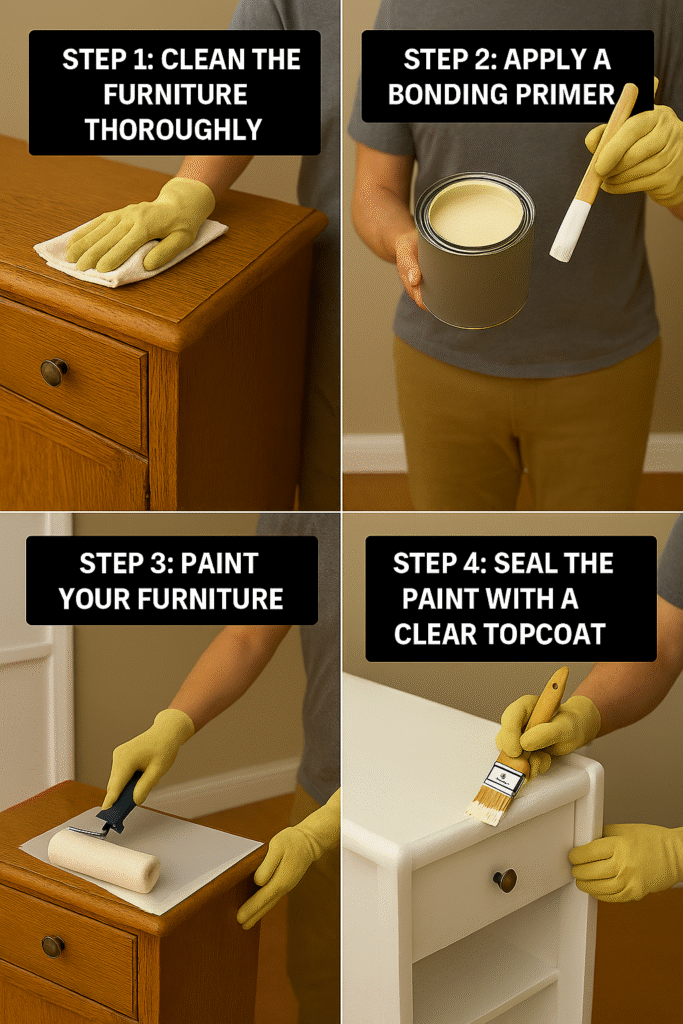 STEP 1: CLEAN THE FURNITURE THOROUGHLY

STEP 2: APPLY A BONDING PRIMER

STEP 3: PAINT YOUR FURNITURE

STEP 4: SEAL THE PAINT WITH A CLEAR TOPCOAT