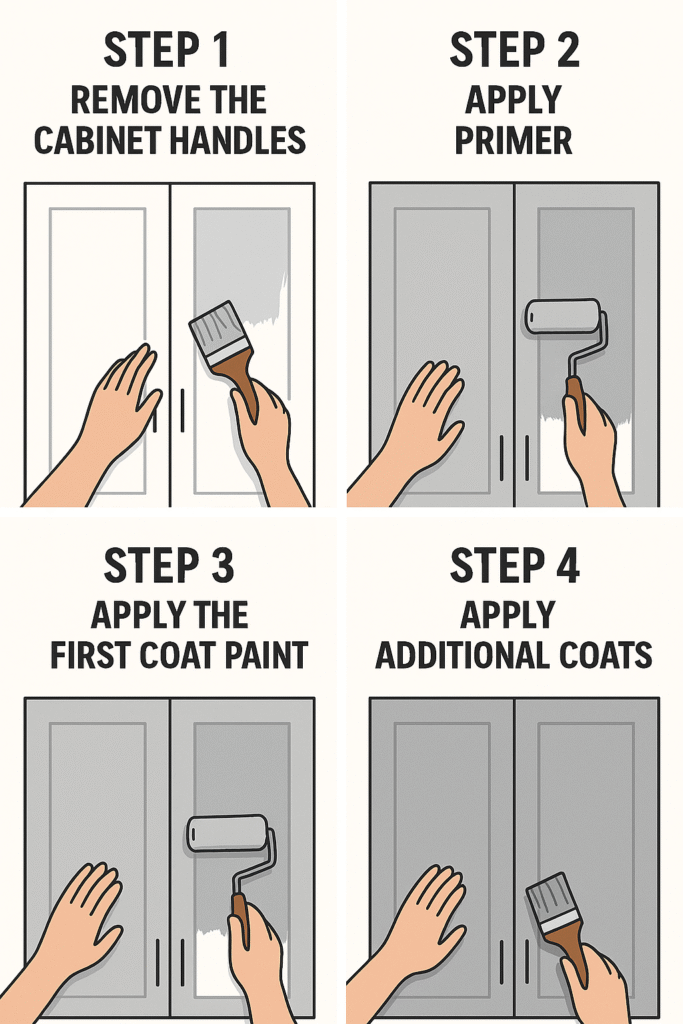 STEP 1
REMOVE THE CABINET HANDLES

STEP 2
APPLY PRIMER

STEP 3
APPLY THE FIRST COAT PAINT

STEP 4
APPLY ADDITIONAL COATS