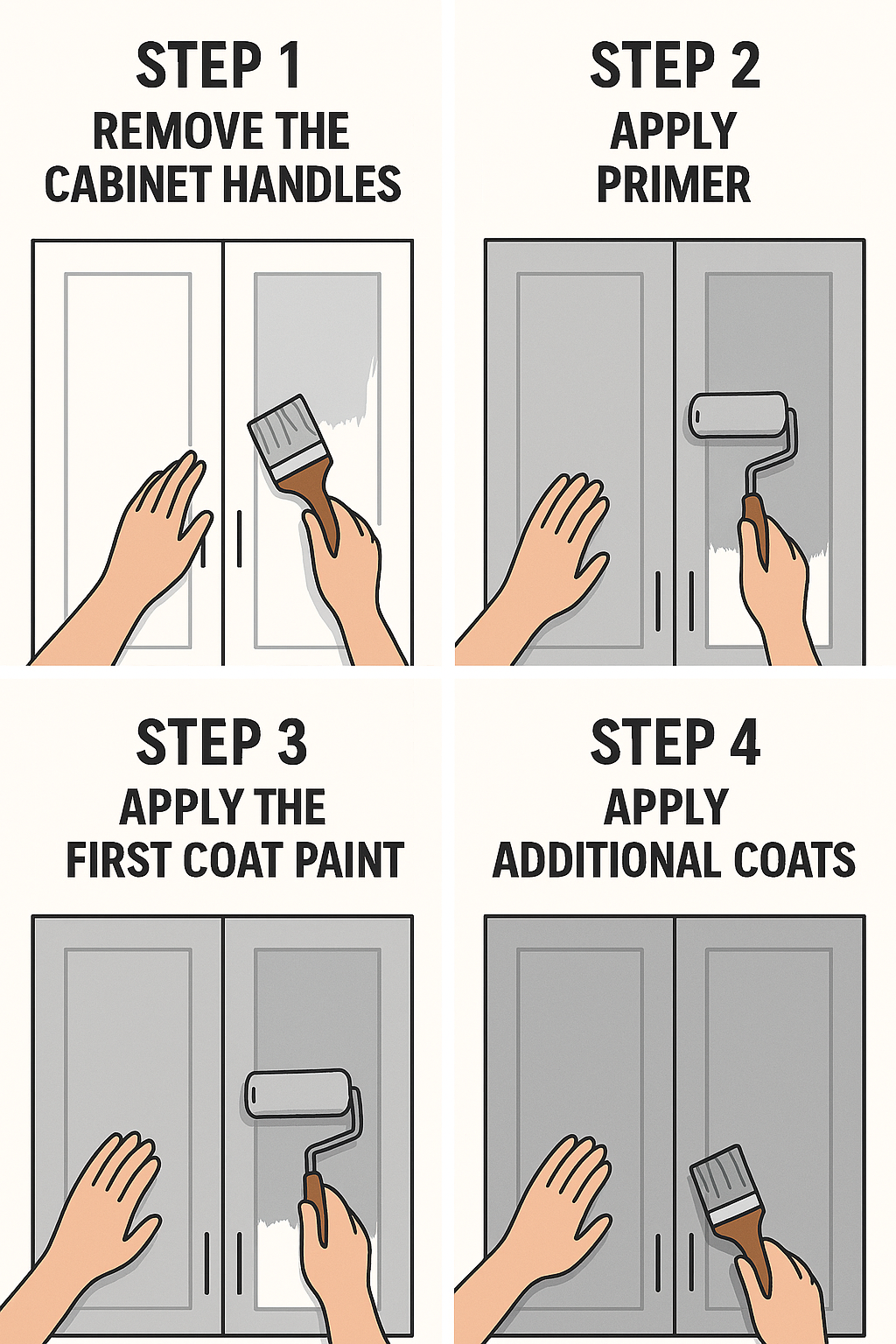 STEP 1
REMOVE THE CABINET HANDLES

STEP 2
APPLY PRIMER

STEP 3
APPLY THE FIRST COAT PAINT

STEP 4
APPLY ADDITIONAL COATS