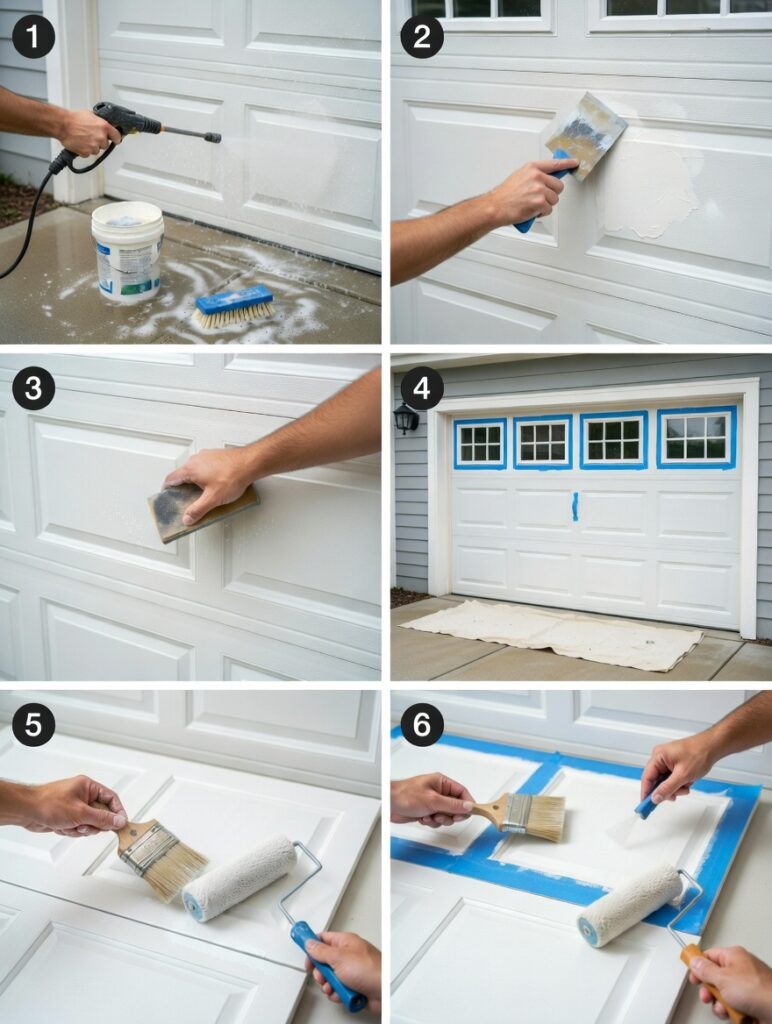 1

2

3

4

5

6