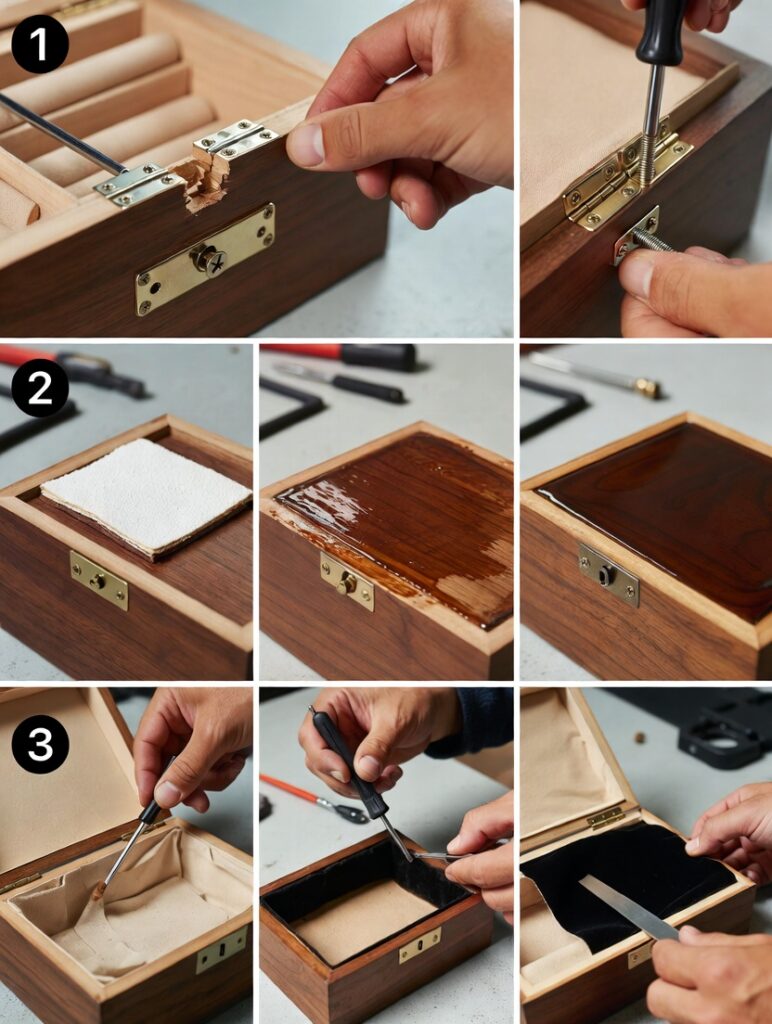 1
2
3